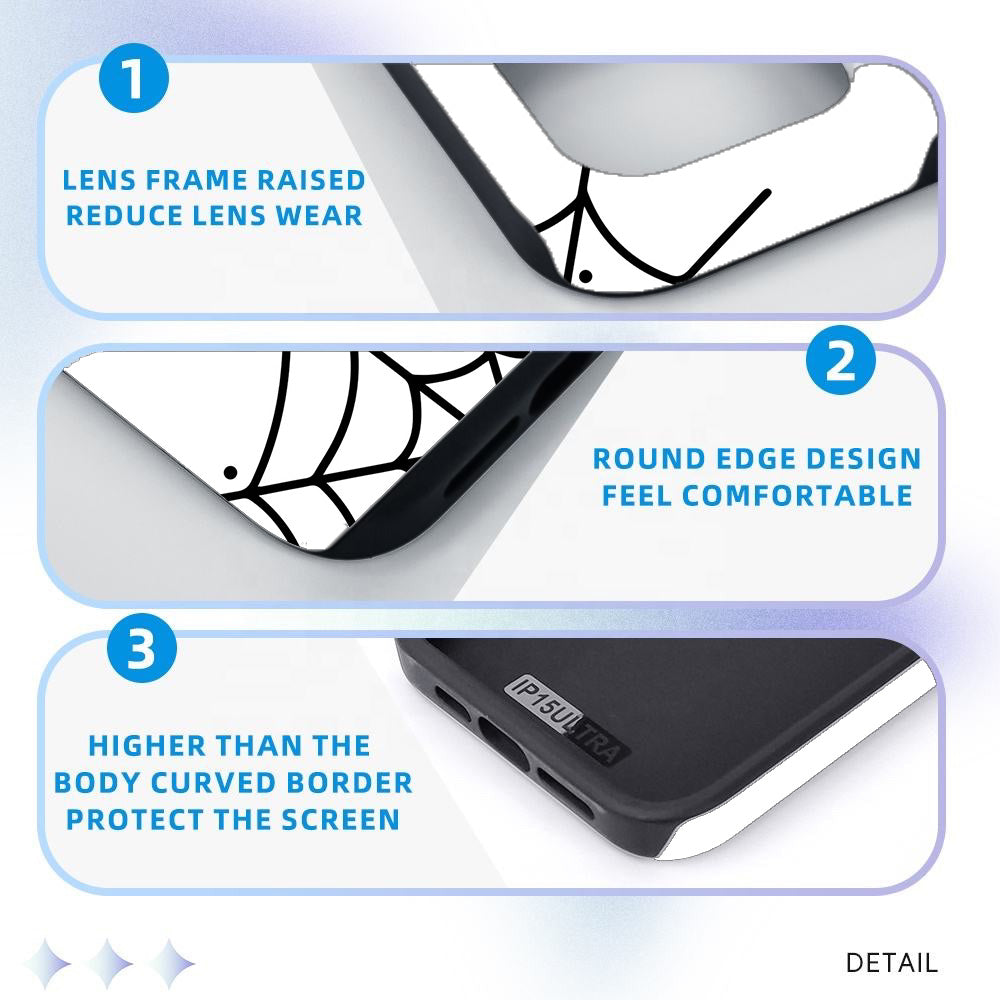 1

LENS FRAME RAISED
REDUCE LENS WEAR

2

ROUND EDGE DESIGN
FEEL COMFORTABLE

3

HIGHER THAN THE
BODY CURVED BORDER
PROTECT THE SCREEN

IP15ULTRA

DETAIL