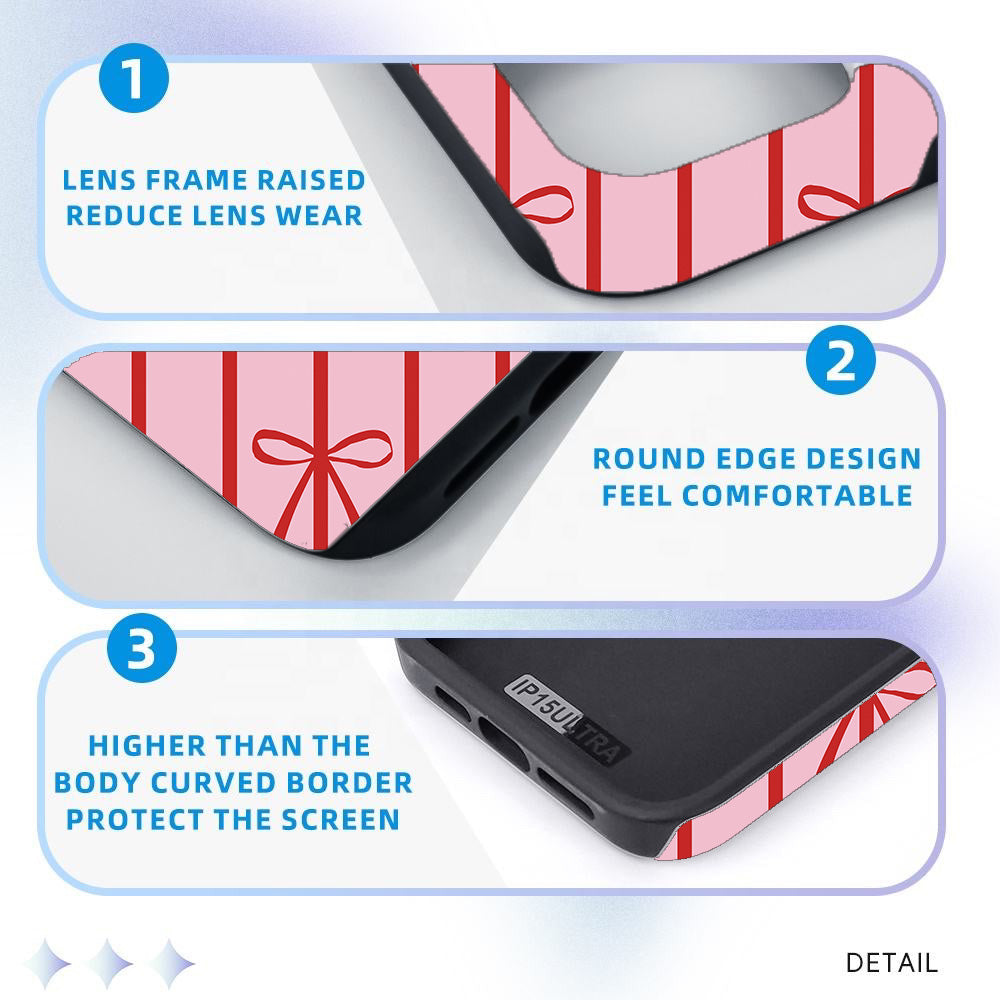 1

LENS FRAME RAISED
REDUCE LENS WEAR

2

ROUND EDGE DESIGN
FEEL COMFORTABLE

3

HIGHER THAN THE
BODY CURVED BORDER
PROTECT THE SCREEN

IP15ULTRA

DETAIL