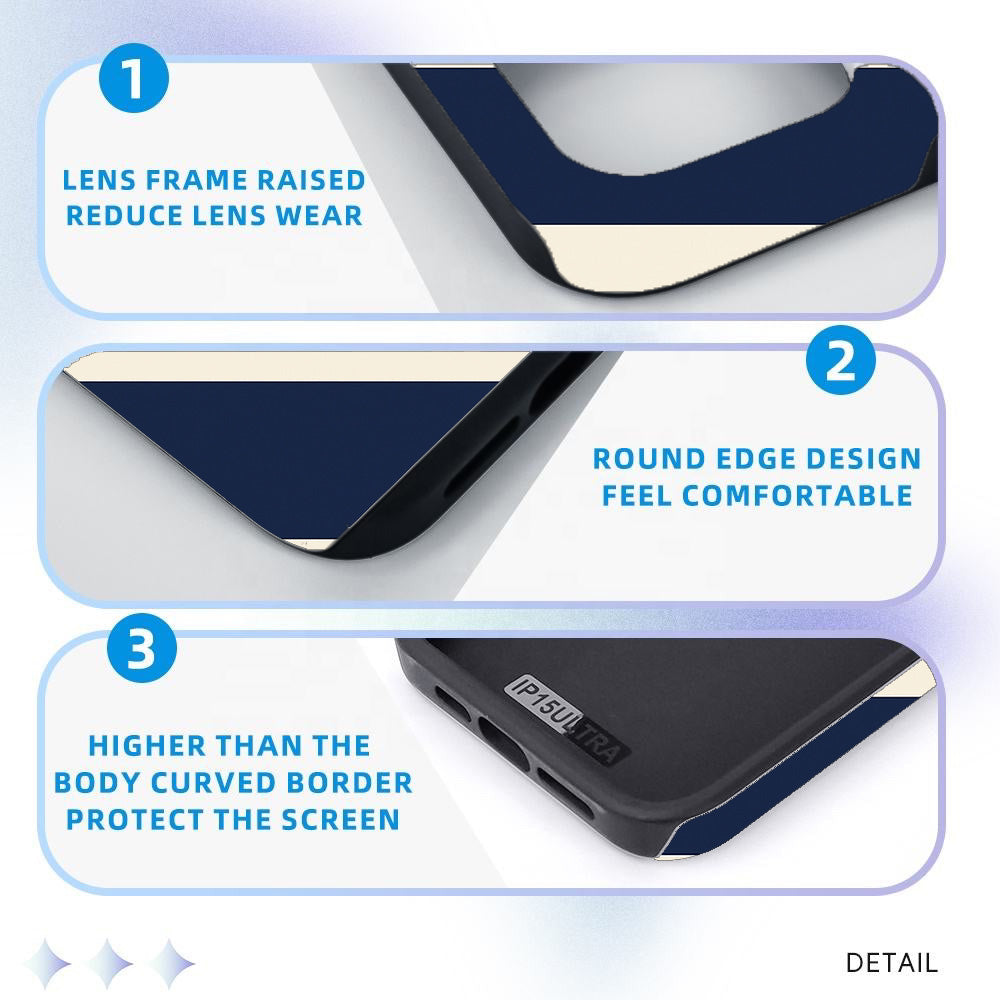 1

LENS FRAME RAISED
REDUCE LENS WEAR

2

ROUND EDGE DESIGN
FEEL COMFORTABLE

3

HIGHER THAN THE
BODY CURVED BORDER
PROTECT THE SCREEN

IP15ULTRA

DETAIL