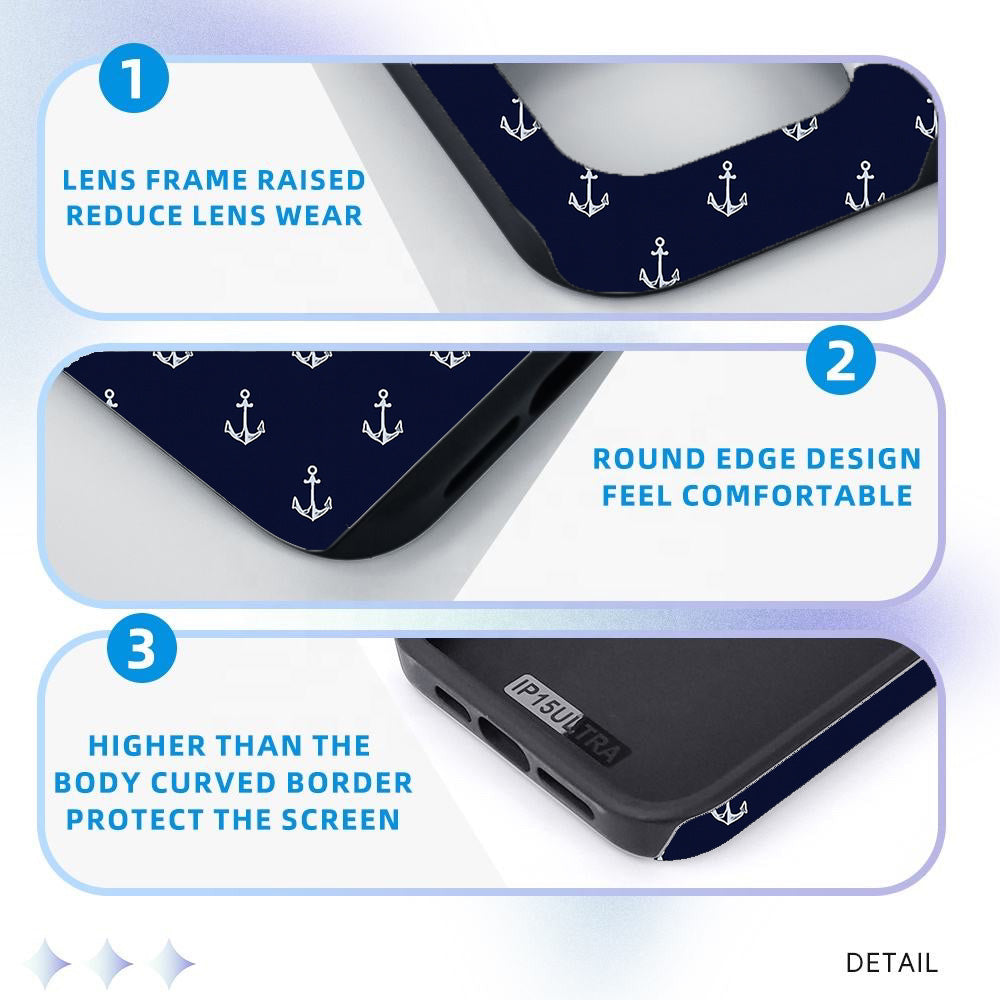 1

LENS FRAME RAISED
REDUCE LENS WEAR

2

ROUND EDGE DESIGN
FEEL COMFORTABLE

3

HIGHER THAN THE
BODY CURVED BORDER
PROTECT THE SCREEN

IP15ULTRA

DETAIL