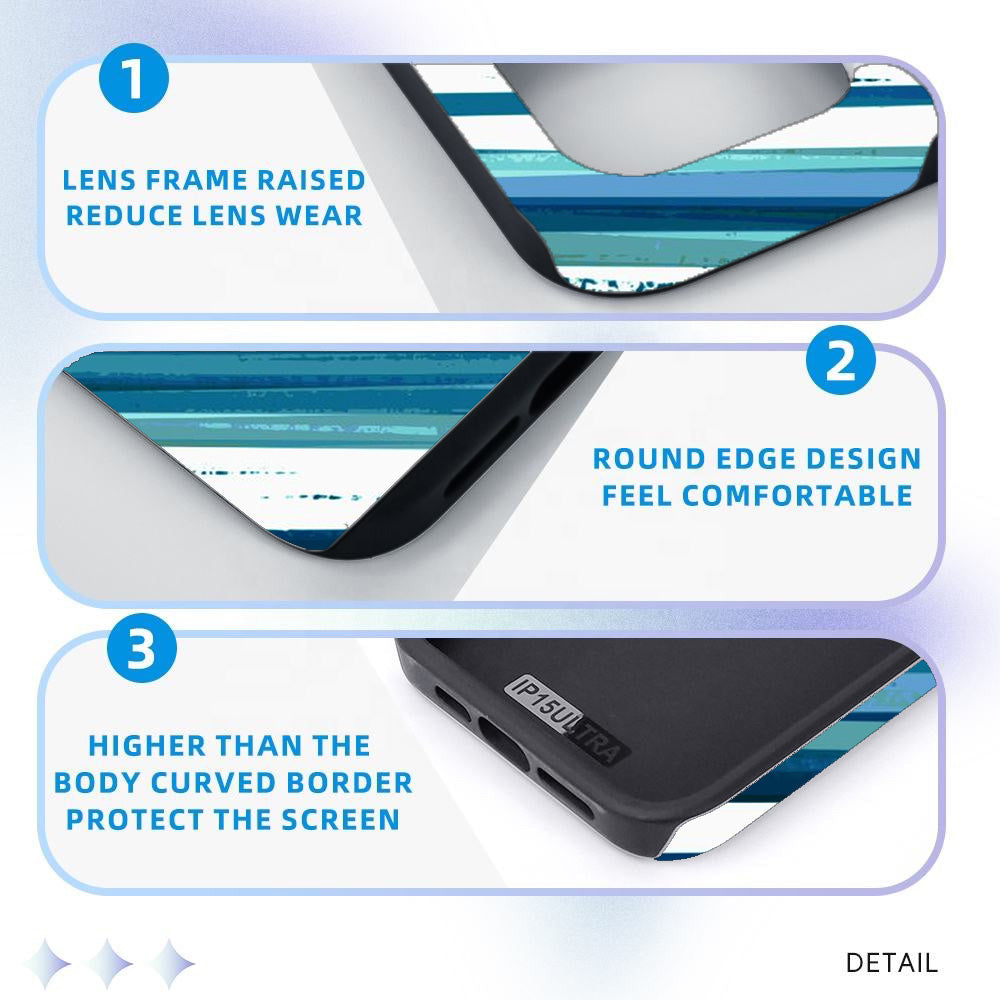 1

LENS FRAME RAISED
REDUCE LENS WEAR

2

ROUND EDGE DESIGN
FEEL COMFORTABLE

3

HIGHER THAN THE
BODY CURVED BORDER
PROTECT THE SCREEN

IP15ULTRA

DETAIL