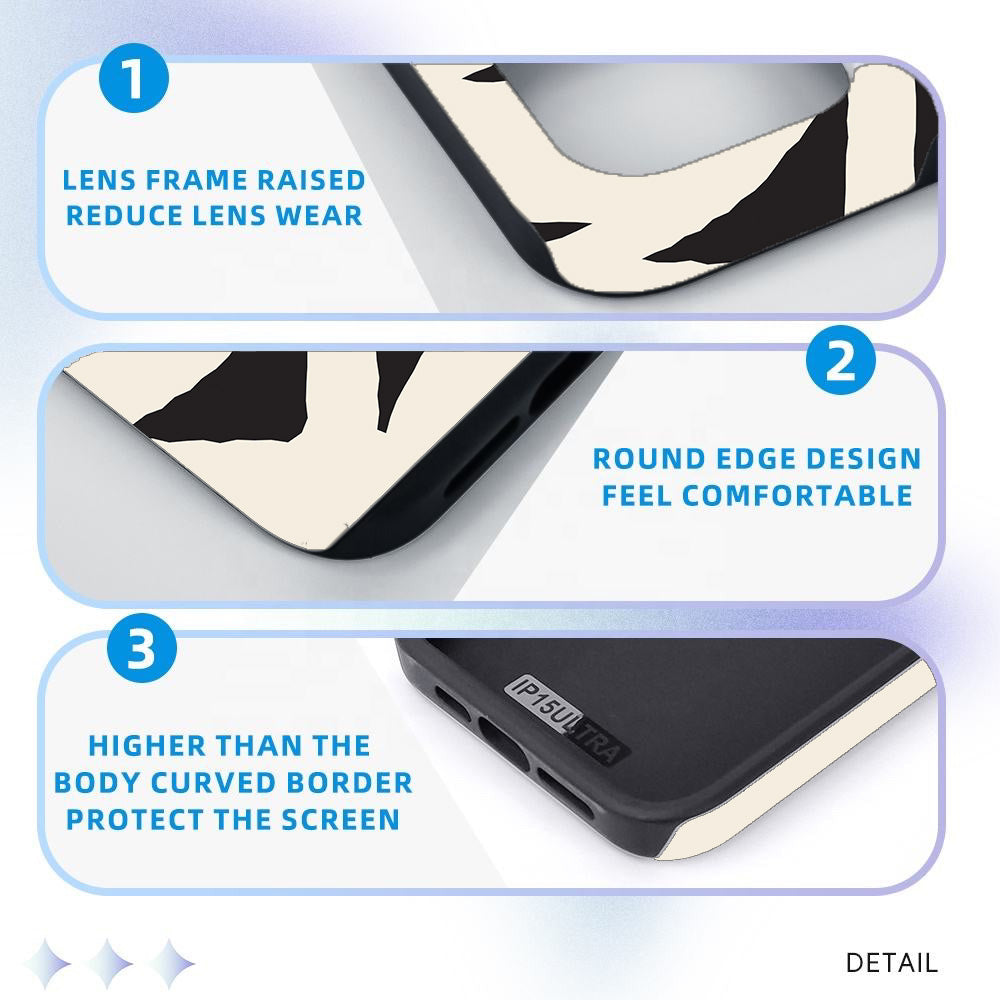 1

LENS FRAME RAISED
REDUCE LENS WEAR

2

ROUND EDGE DESIGN
FEEL COMFORTABLE

3

HIGHER THAN THE
BODY CURVED BORDER
PROTECT THE SCREEN

IP15ULTRA

DETAIL