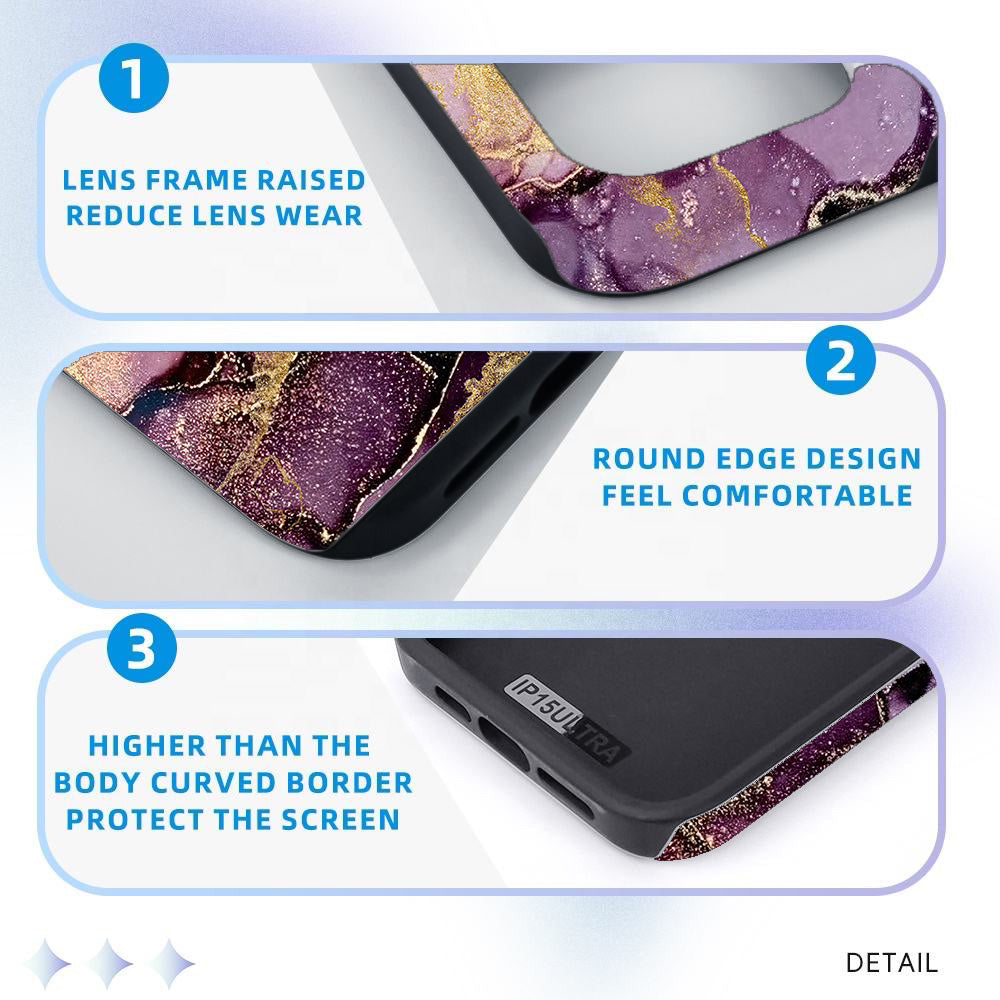 1

LENS FRAME RAISED
REDUCE LENS WEAR

2

ROUND EDGE DESIGN
FEEL COMFORTABLE

3

HIGHER THAN THE
BODY CURVED BORDER
PROTECT THE SCREEN

IP15ULTRA

DETAIL