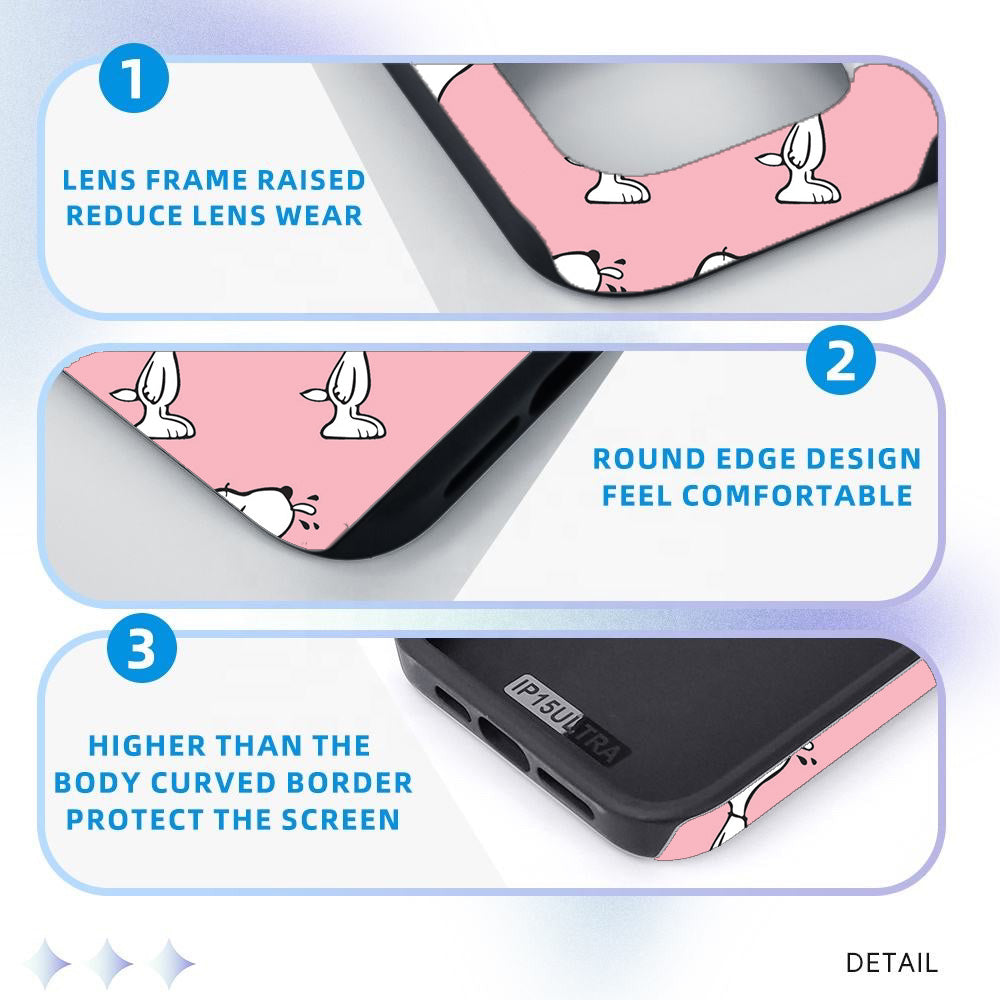 1

LENS FRAME RAISED
REDUCE LENS WEAR

2

ROUND EDGE DESIGN
FEEL COMFORTABLE

3

HIGHER THAN THE
BODY CURVED BORDER
PROTECT THE SCREEN

IP15ULTRA

DETAIL