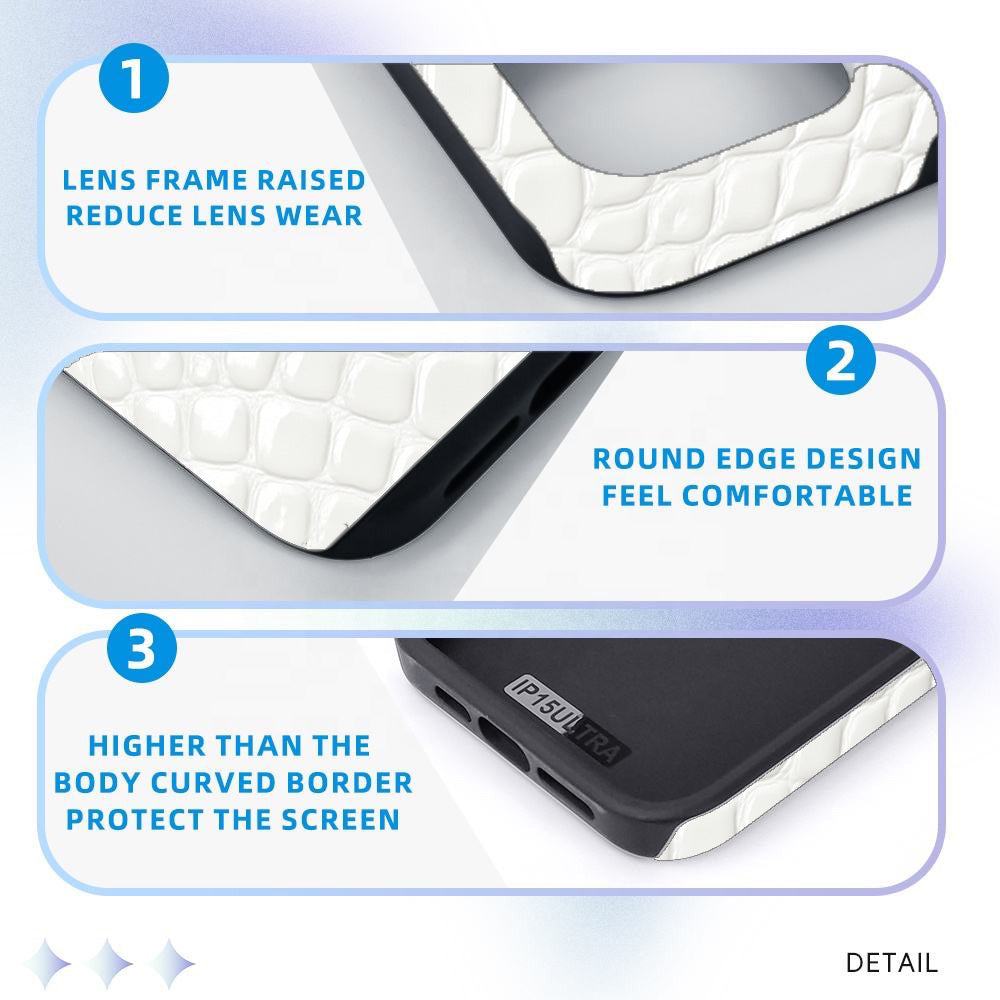 1

LENS FRAME RAISED
REDUCE LENS WEAR

2

ROUND EDGE DESIGN
FEEL COMFORTABLE

3

HIGHER THAN THE
BODY CURVED BORDER
PROTECT THE SCREEN

IP15ULTRA

DETAIL