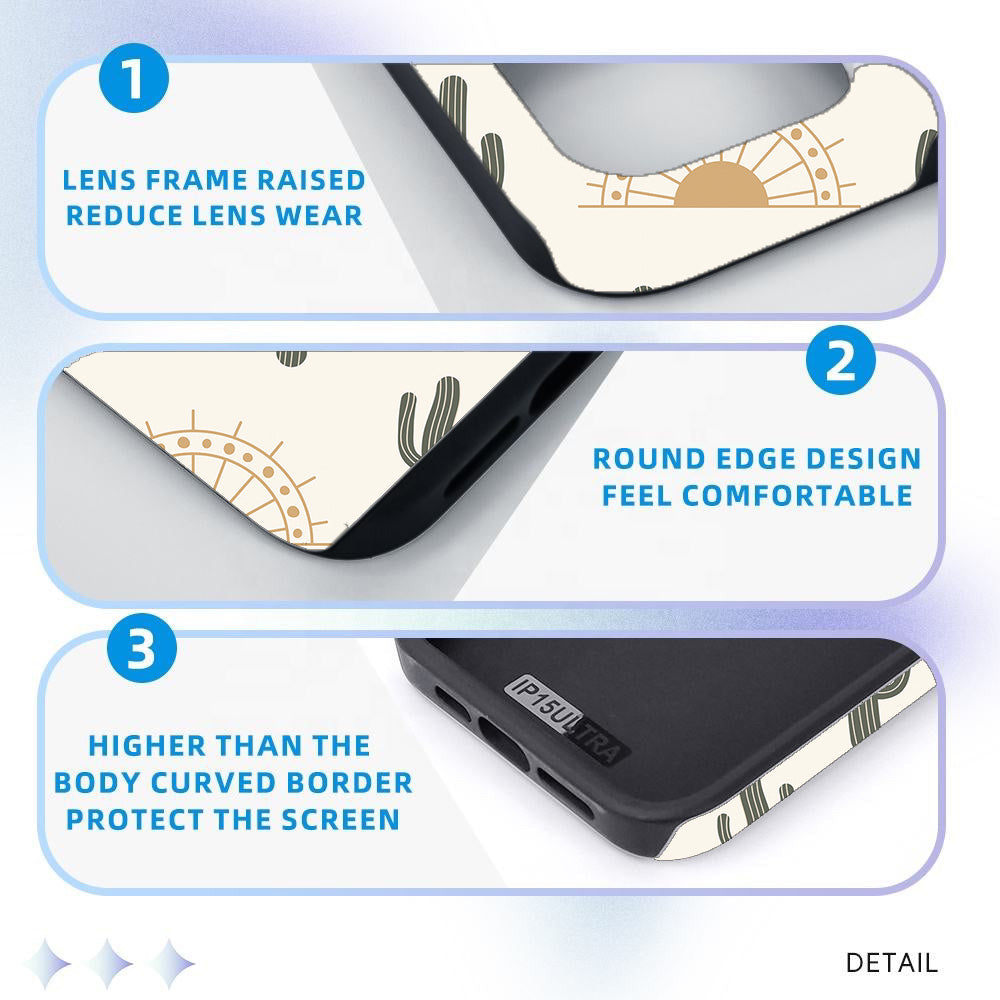 1

LENS FRAME RAISED
REDUCE LENS WEAR

2

ROUND EDGE DESIGN
FEEL COMFORTABLE

3

HIGHER THAN THE
BODY CURVED BORDER
PROTECT THE SCREEN

IP15ULTRA

DETAIL