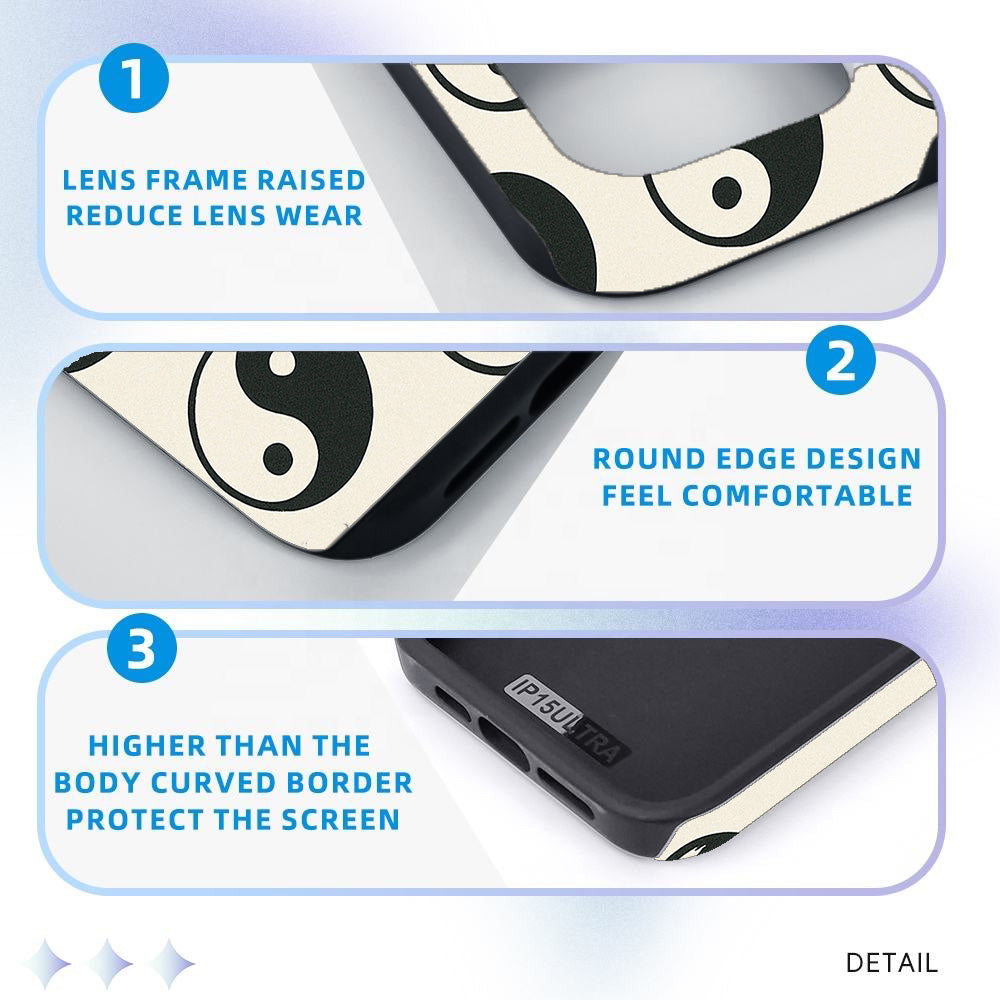 1

LENS FRAME RAISED
REDUCE LENS WEAR

2

ROUND EDGE DESIGN
FEEL COMFORTABLE

3

HIGHER THAN THE
BODY CURVED BORDER
PROTECT THE SCREEN

IP15ULTRA

DETAIL