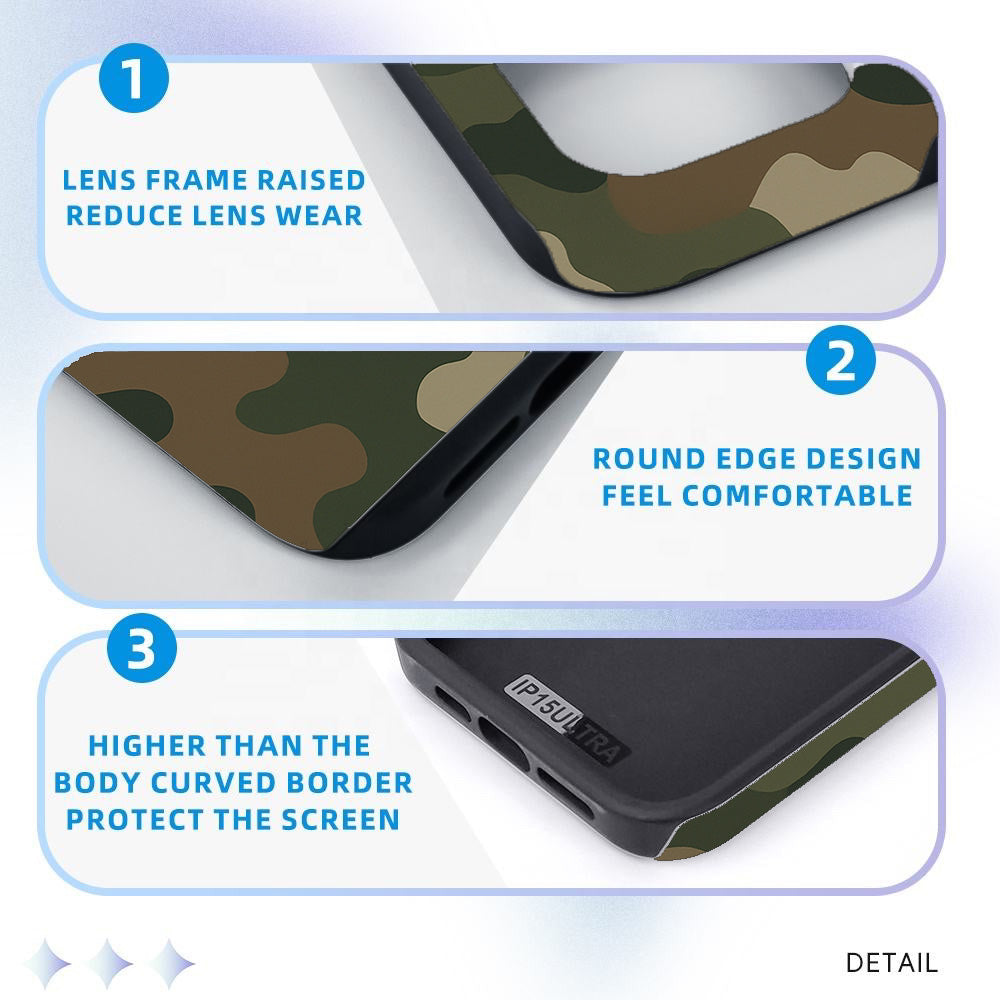 1

LENS FRAME RAISED
REDUCE LENS WEAR

2

ROUND EDGE DESIGN
FEEL COMFORTABLE

3

HIGHER THAN THE
BODY CURVED BORDER
PROTECT THE SCREEN

IP15ULTRA

DETAIL