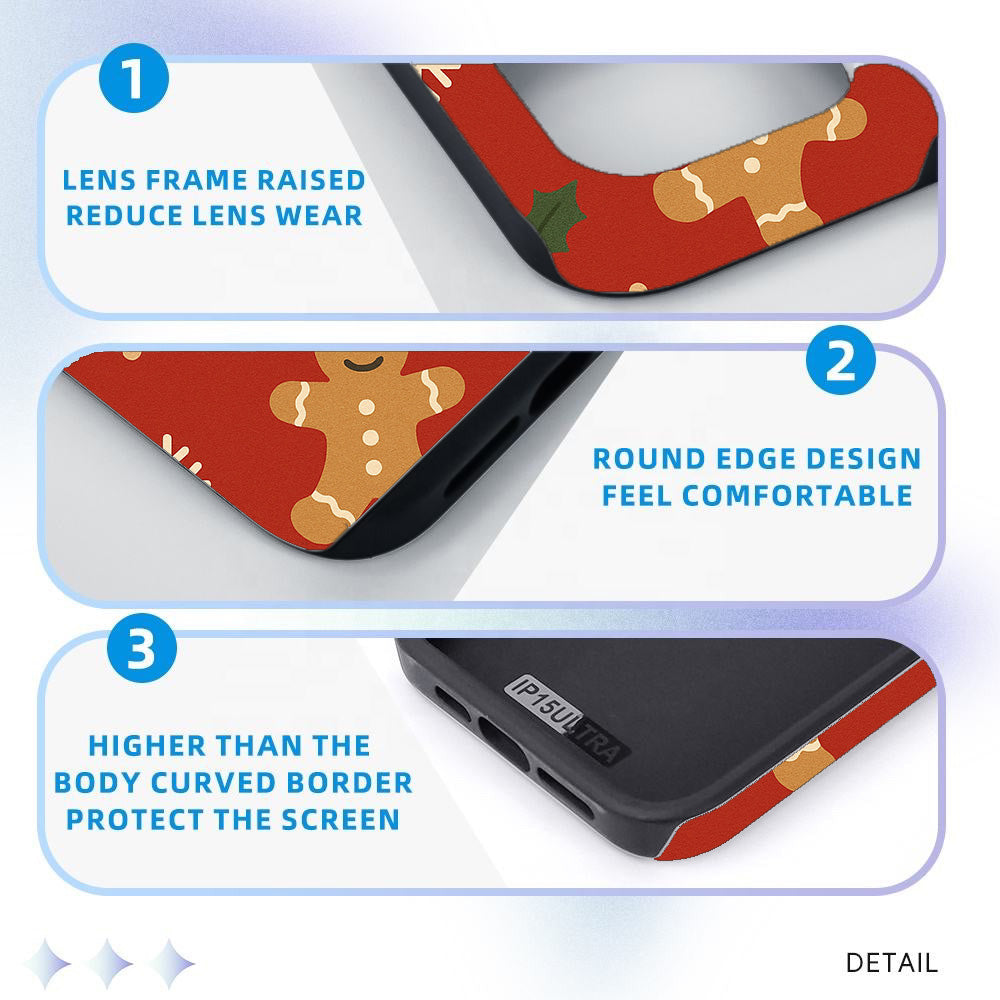 1

LENS FRAME RAISED
REDUCE LENS WEAR

2

ROUND EDGE DESIGN
FEEL COMFORTABLE

3

HIGHER THAN THE
BODY CURVED BORDER
PROTECT THE SCREEN

IP15ULTRA

DETAIL