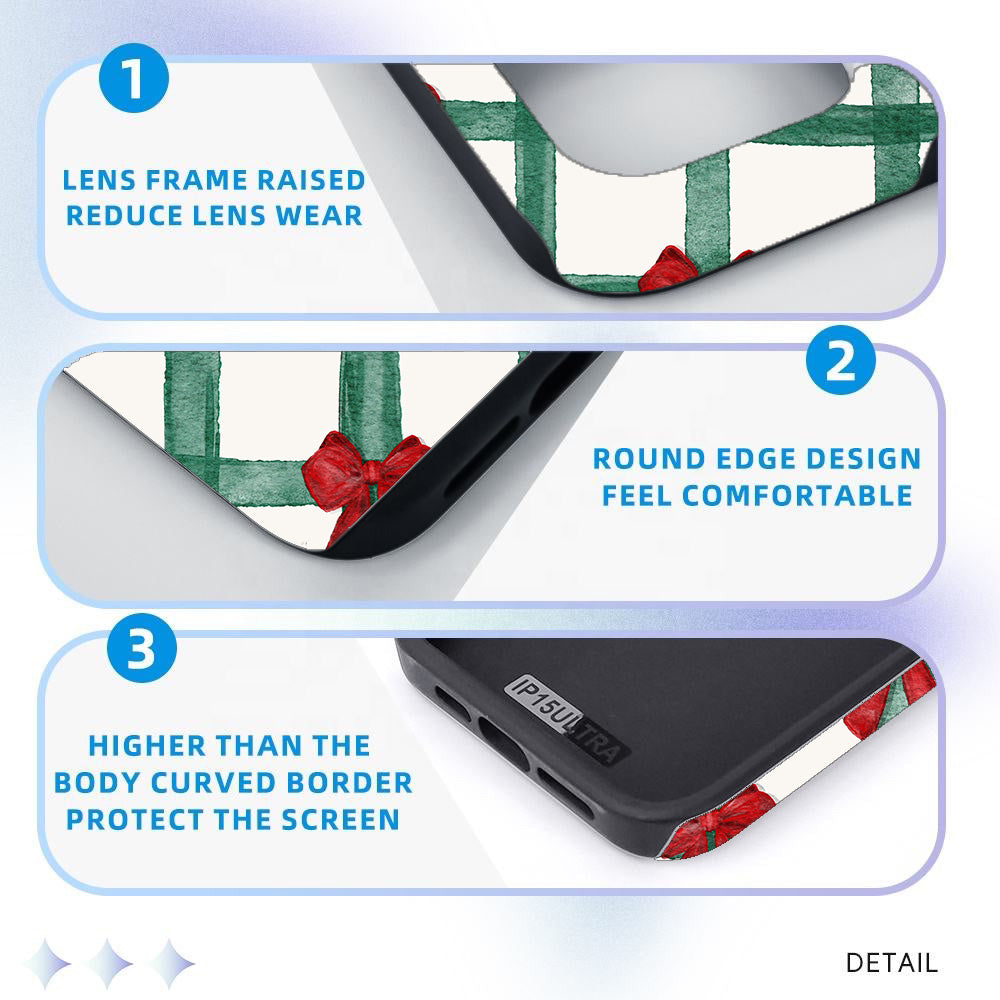 1

LENS FRAME RAISED
REDUCE LENS WEAR

2

ROUND EDGE DESIGN
FEEL COMFORTABLE

3

HIGHER THAN THE
BODY CURVED BORDER
PROTECT THE SCREEN

IP15ULTRA

DETAIL