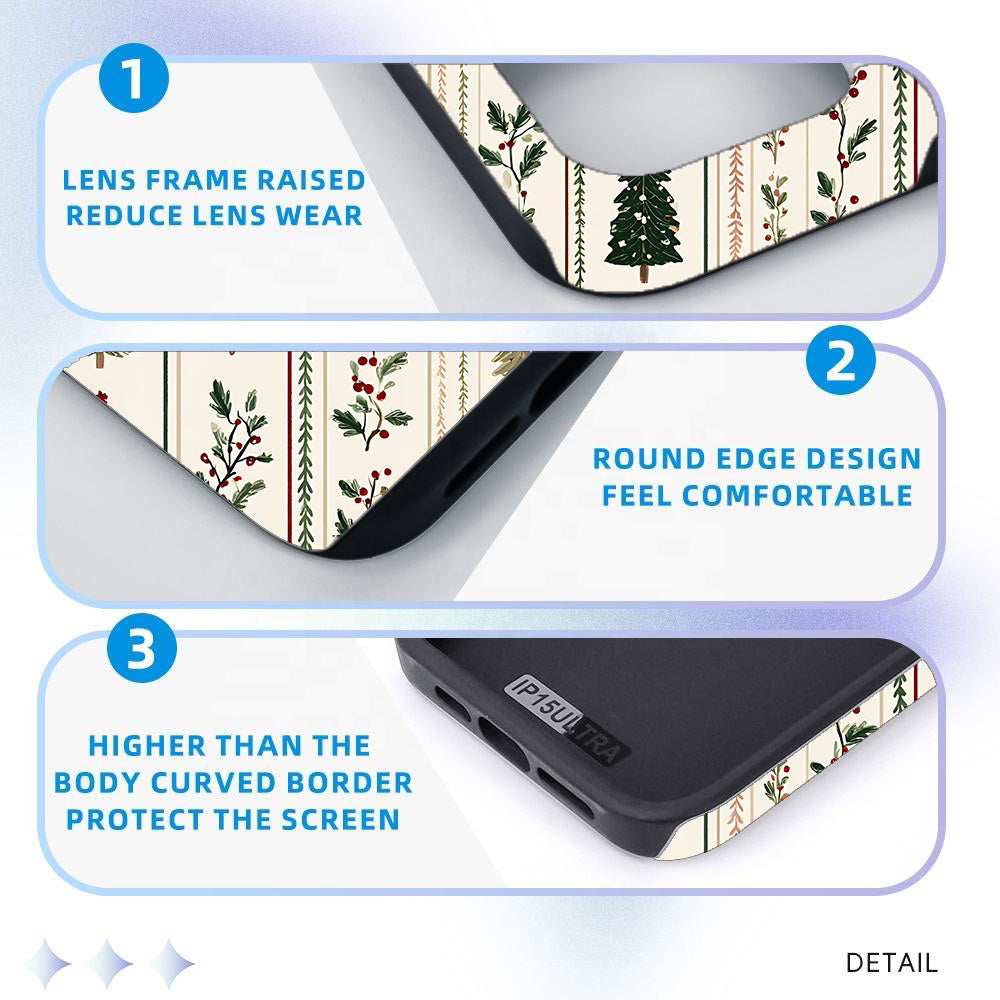 1

LENS FRAME RAISED
REDUCE LENS WEAR

2

ROUND EDGE DESIGN
FEEL COMFORTABLE

3

HIGHER THAN THE
BODY CURVED BORDER
PROTECT THE SCREEN

IP15ULTRA

DETAIL