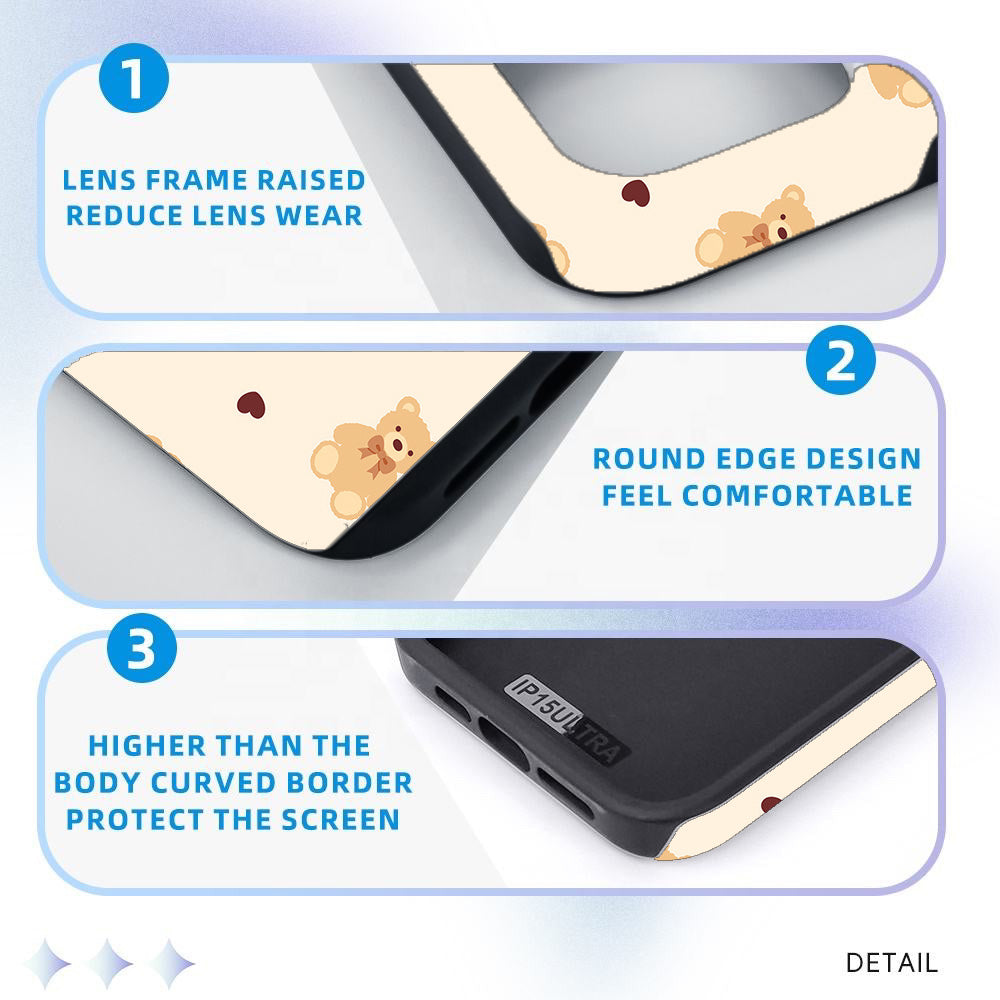 1

LENS FRAME RAISED
REDUCE LENS WEAR

2

ROUND EDGE DESIGN
FEEL COMFORTABLE

3

HIGHER THAN THE
BODY CURVED BORDER
PROTECT THE SCREEN

IP15ULTRA

DETAIL