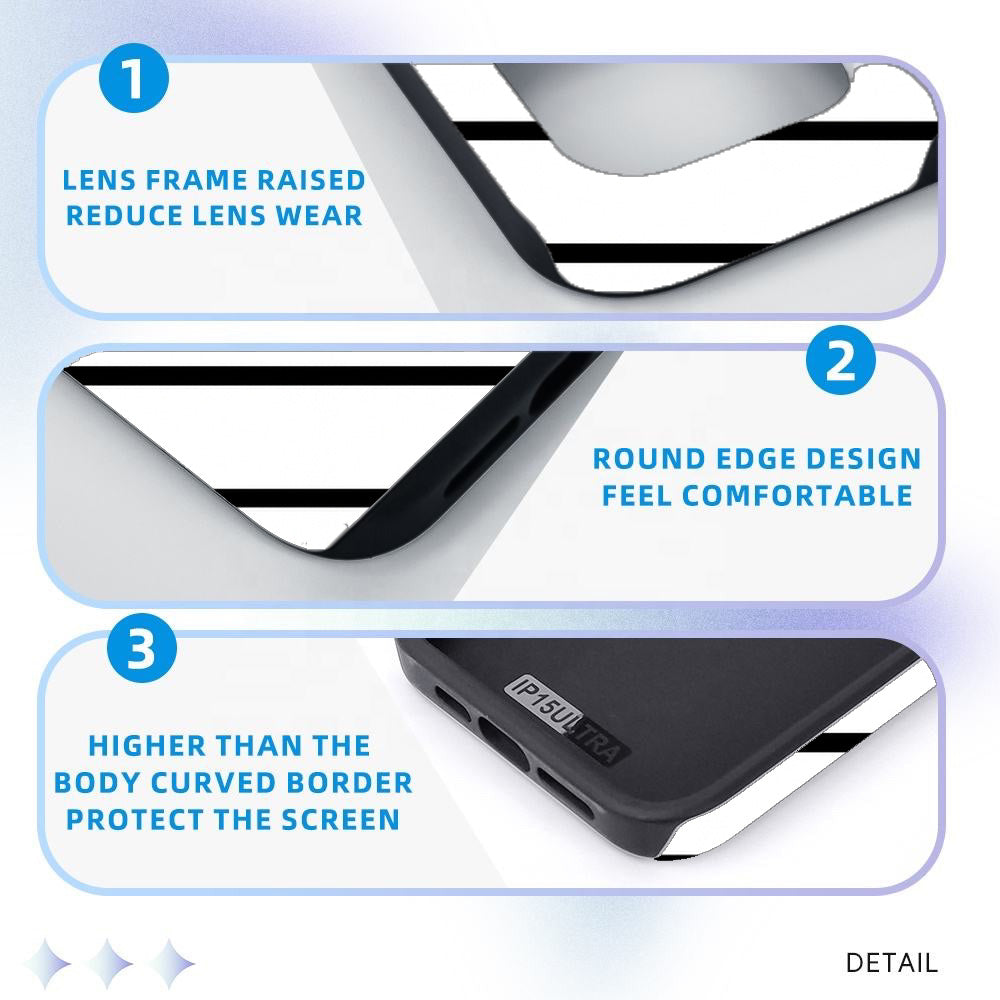 1

LENS FRAME RAISED
REDUCE LENS WEAR

2

ROUND EDGE DESIGN
FEEL COMFORTABLE

3

HIGHER THAN THE
BODY CURVED BORDER
PROTECT THE SCREEN

IP15ULTRA

DETAIL