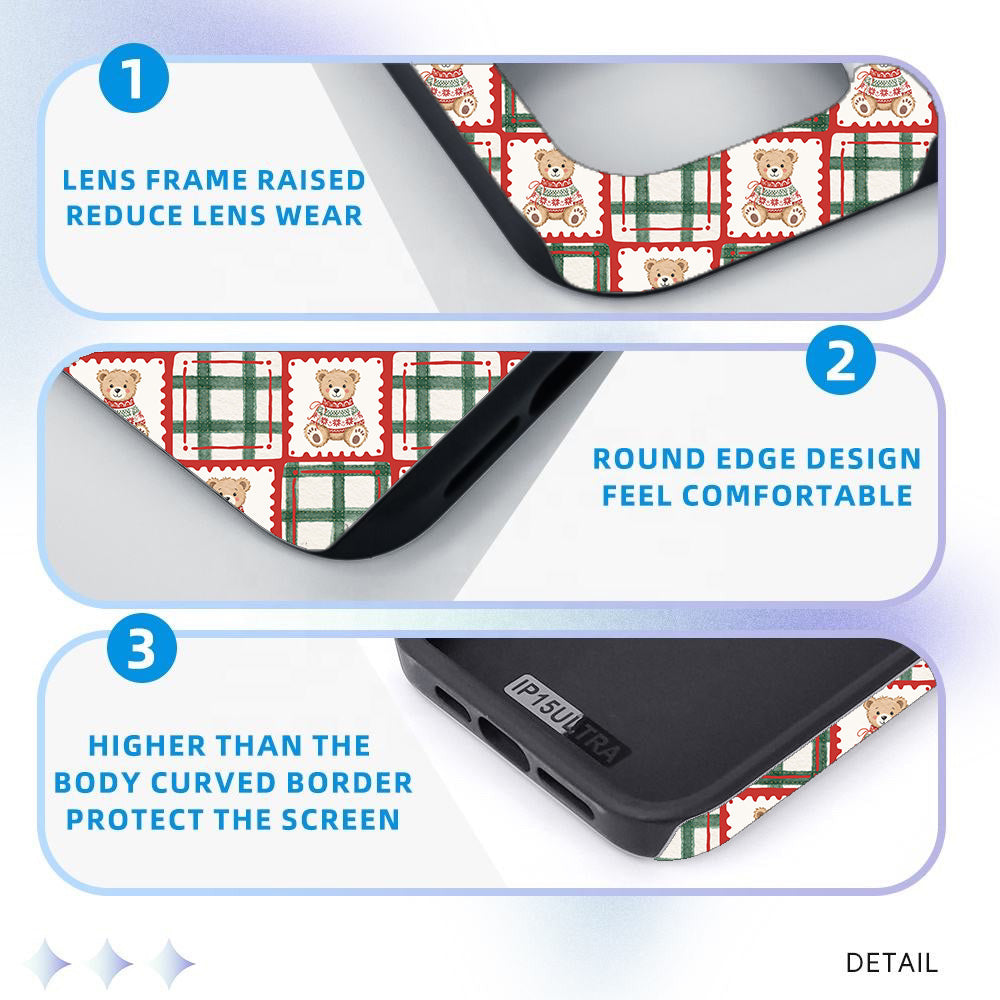 1

LENS FRAME RAISED
REDUCE LENS WEAR

2

ROUND EDGE DESIGN
FEEL COMFORTABLE

3

HIGHER THAN THE
BODY CURVED BORDER
PROTECT THE SCREEN

IP15ULTRA

DETAIL